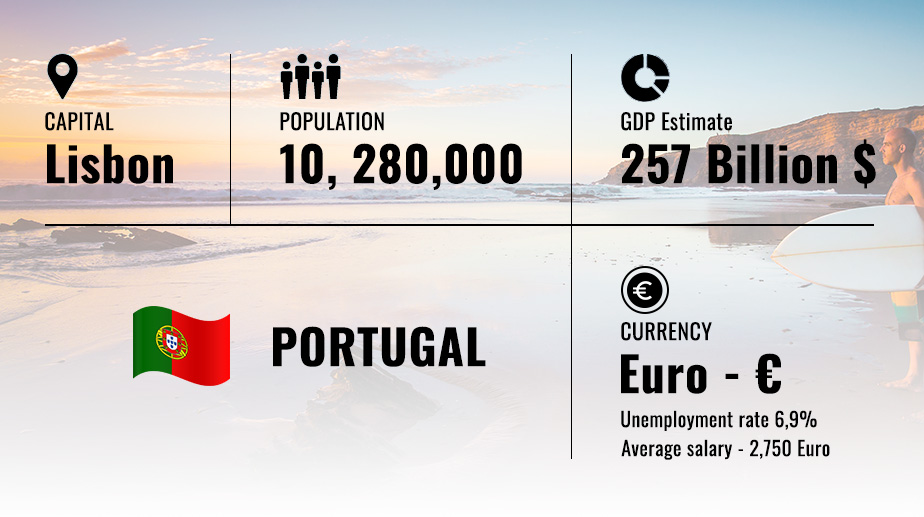 CAPITAL
Lisbon

POPULATION
10, 280,000

GDP Estimate
257 Billion $

PORTUGAL

CURRENCY
Euro - €
Unemployment rate 6,9%
Average salary - 2,750 Euro